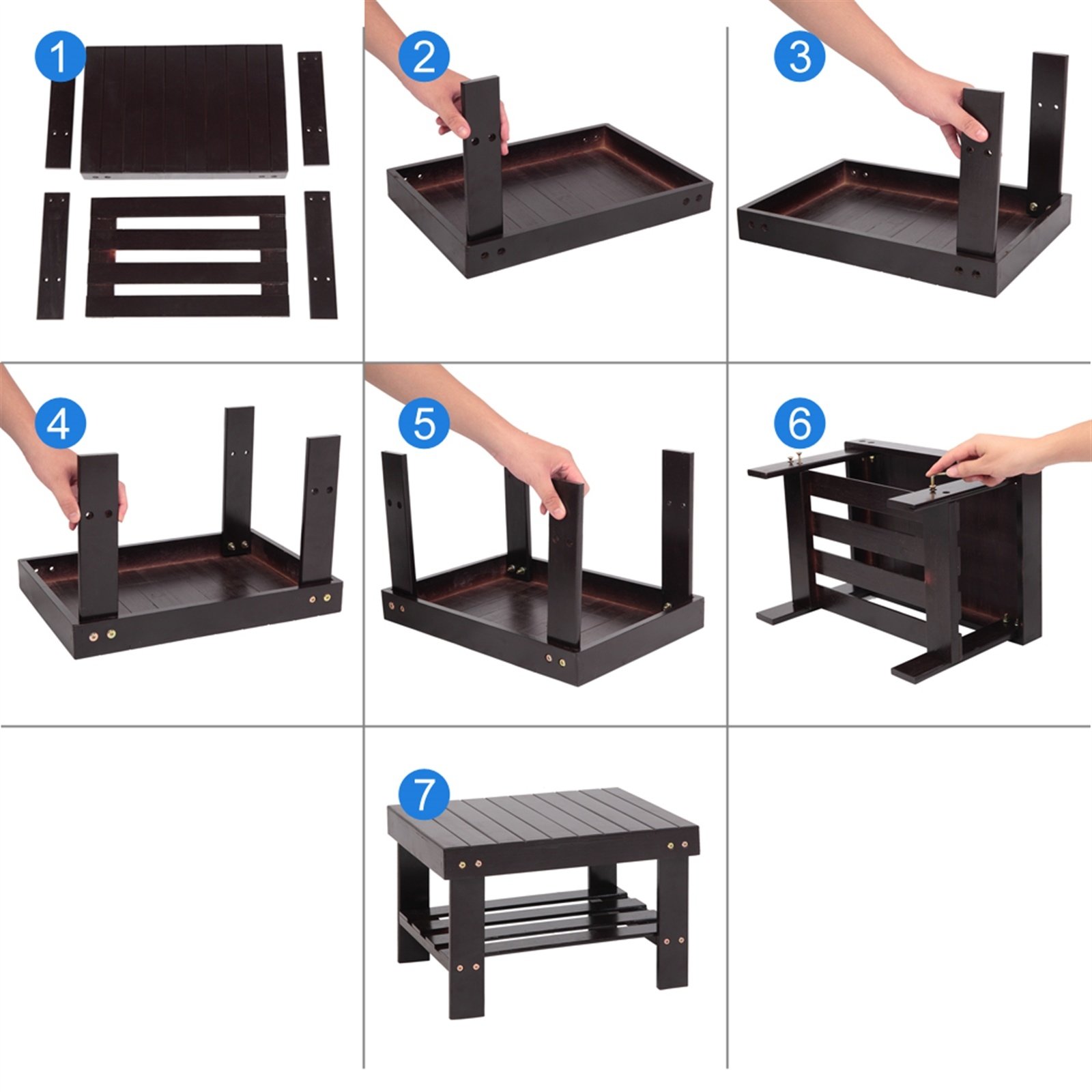 1

2

3

4

5

6

7